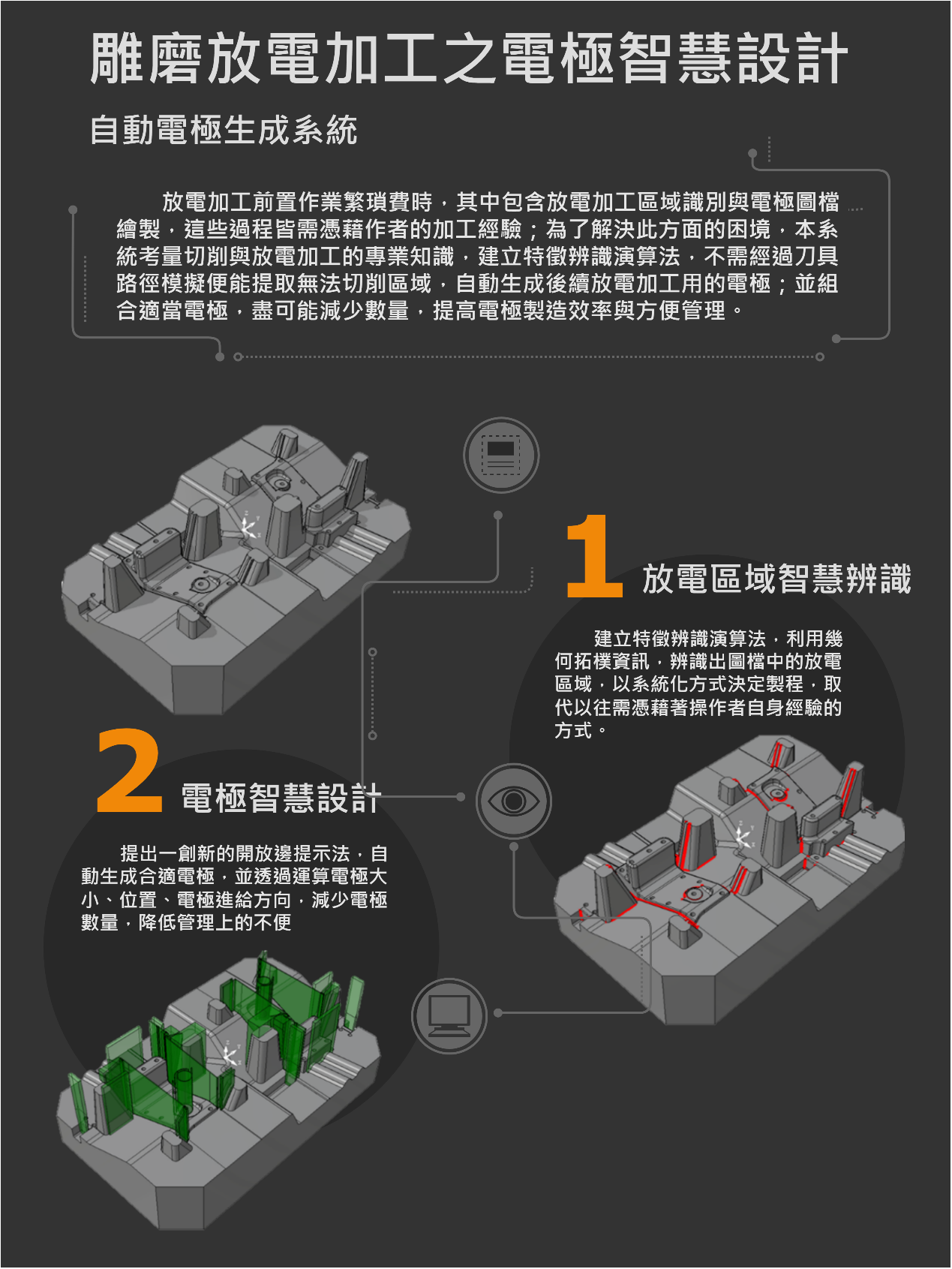 雕磨放電加工之電極智慧設計

自動電極生成系統

放電加工前置作業繁瑣費時，其中包含放電加工區域識別與電極圖檔繪製，這些過程皆需憑藉作者的加工經驗；為了解決此方面的困境，本系統考量切削與放電加工的專業知識，建立特徵辨識演算法，不需經過刀具路徑模擬便能提取無法切削區域，自動生成後續放電加工用的電極；並組合適當電極，盡可能減少數量，提高電極製造效率與方便管理。

1 放電區域智慧辨識

建立特徵辨識演算法，利用幾何拓樸資訊，辨識出圖檔中的放電區域，以系統化方式決定製程，取代以往需憑藉著操作者自身經驗的方式。

2 電極智慧設計

提出一創新的開放邊提示法，自動生成合適電極，並透過運算電極大小、位置、電極進給方向，減少電極數量，降低管理上的不便